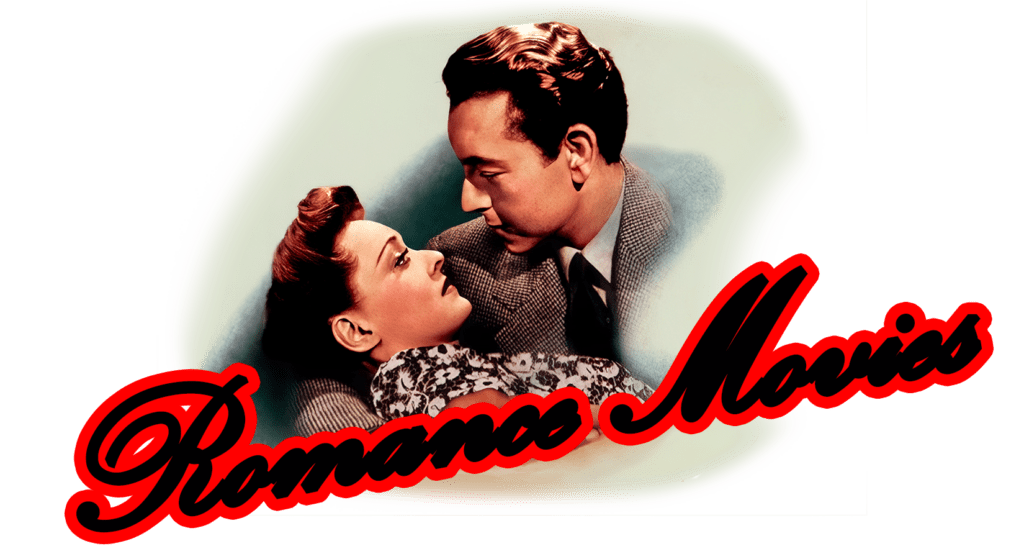 Romance Movies