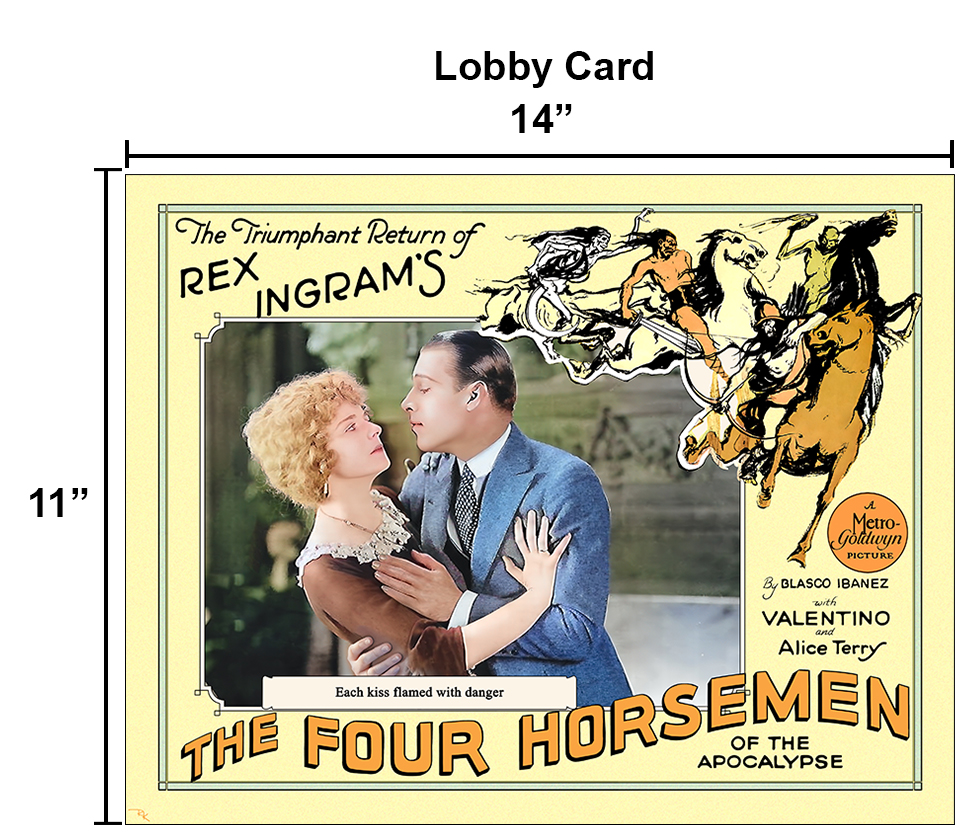 Lobby Card
14”

11”

The Triumphant Return of
REX INGRAM'S

A Metro-Goldwyn PICTURE

By BLASCO IBANEZ
with
VALENTINO
and
Alice Terry

Each kiss flamed with danger

THE FOUR HORSEMEN
OF THE APOCALYPSE