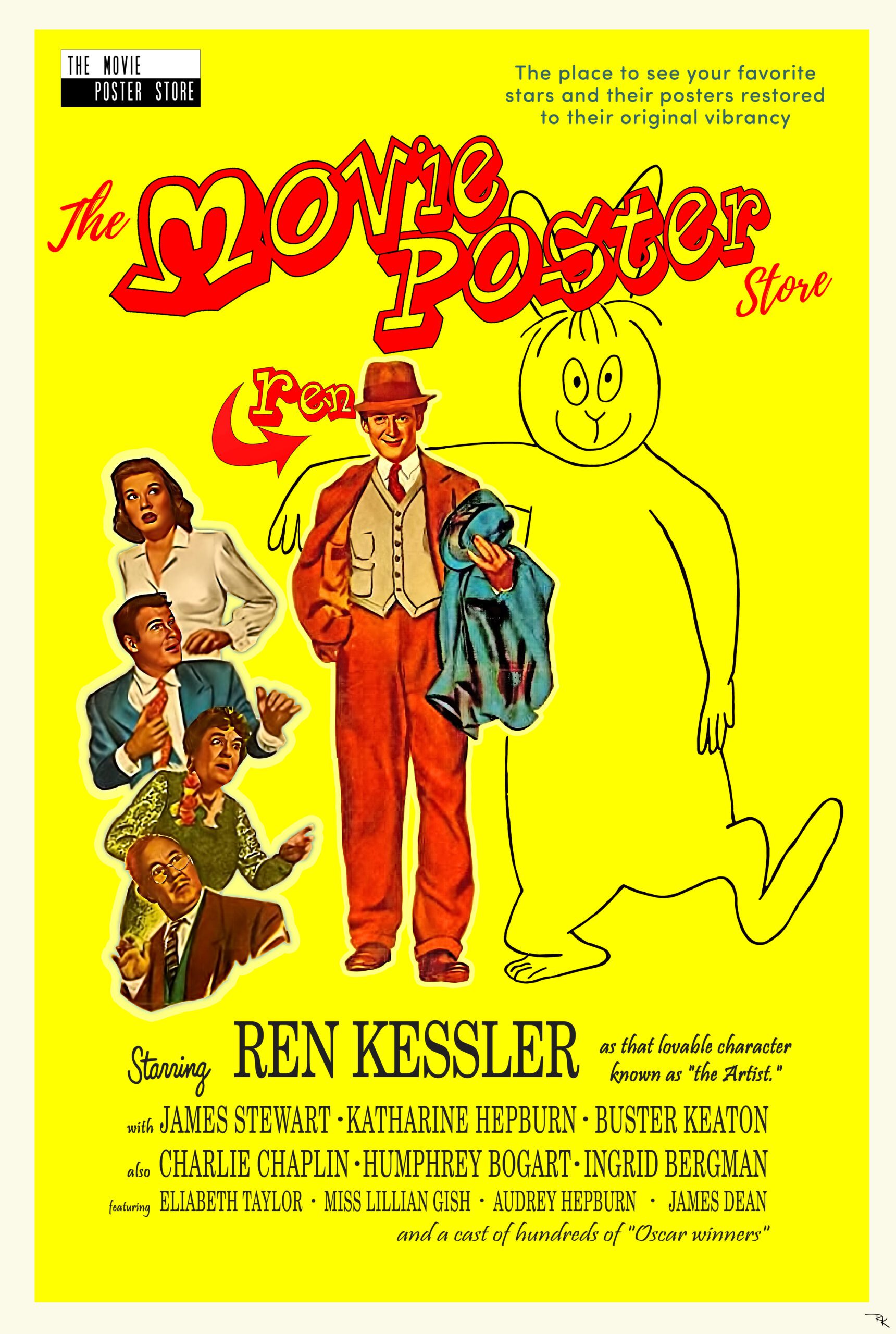 THE MOVIE
POSTER STORE

The place to see your favorite stars and their posters restored to their original vibrancy

The Movie Poster Store

ren

Starring REN KESSLER as that lovable character known as "the Artist."

with JAMES STEWART · KATHARINE HEPBURN · BUSTER KEATON

also CHARLIE CHAPLIN · HUMPHREY BOGART · INGRID BERGMAN

featuring ELIABETH TAYLOR · MISS LILLIAN GISH · AUDREY HEPBURN · JAMES DEAN

and a cast of hundreds of "Oscar winners"

RK